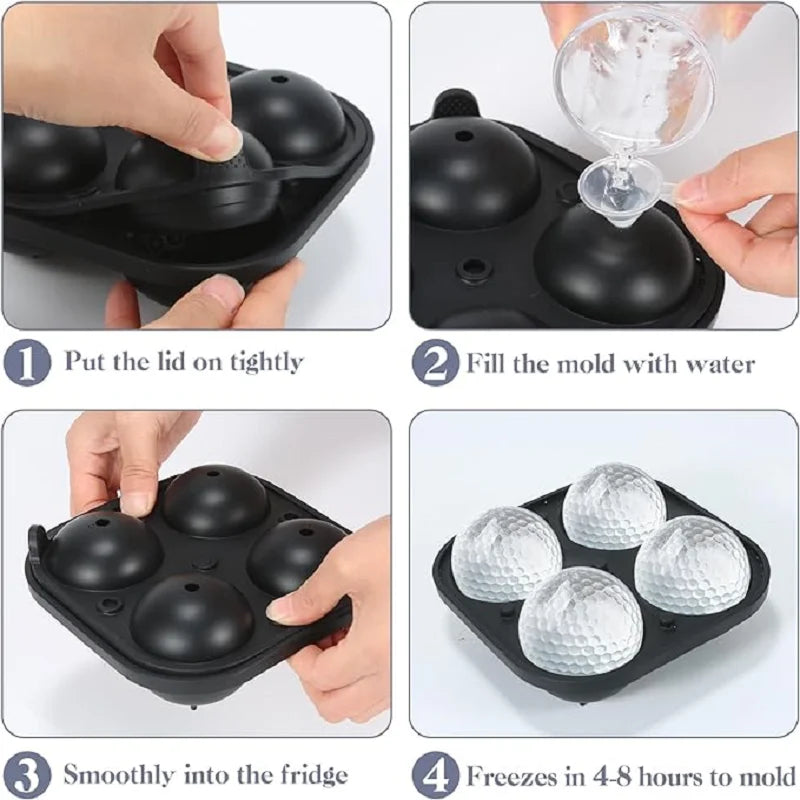 1 Put the lid on tightly

2 Fill the mold with water

3 Smoothly into the fridge

4 Freezes in 4-8 hours to mold